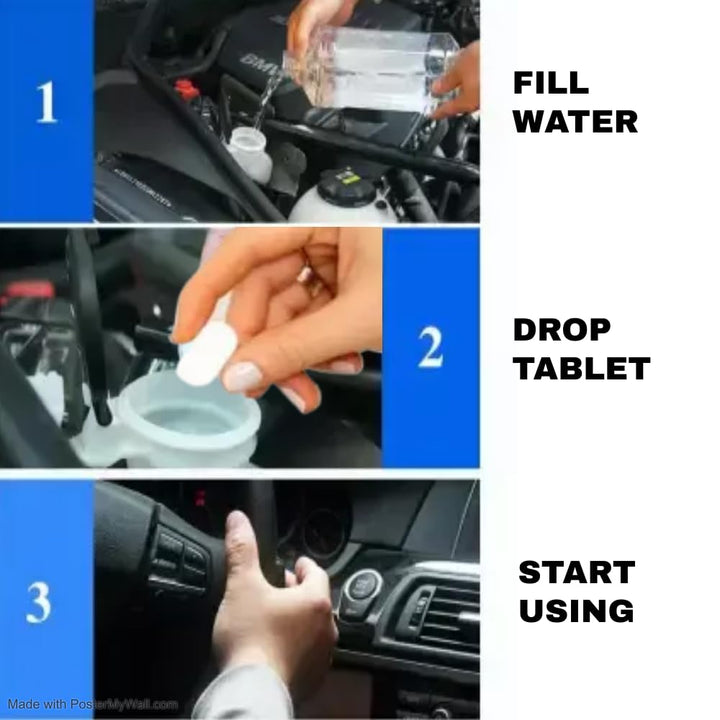 1

BMW

FILL WATER

2

DROP TABLET

3

START USING

Made with PosterMyWall.com